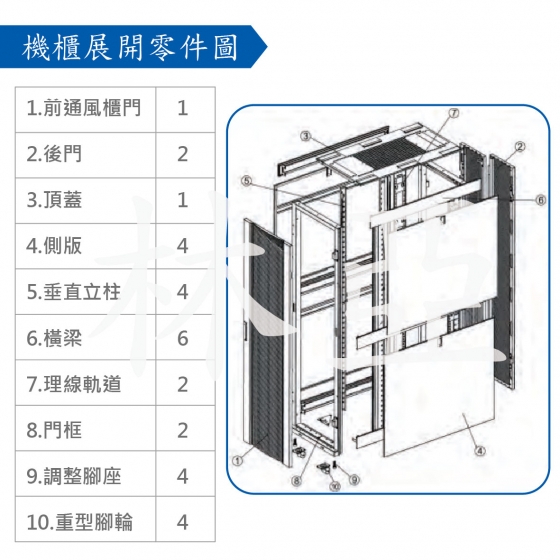 機櫃展開零件圖

| 1.前通風櫃門 | 1 |
|---|---|
| 2.後門 | 2 |
| 3.頂蓋 | 1 |
| 4.側版 | 4 |
| 5.垂直立柱 | 4 |
| 6.橫梁 | 6 |
| 7.理線軌道 | 2 |
| 8.門框 | 2 |
| 9.調整腳座 | 4 |
| 10.重型腳輪 | 4 |

③ ⑦ ② ⑤ ⑥ ① ⑧ ⑩ ⑨ ④