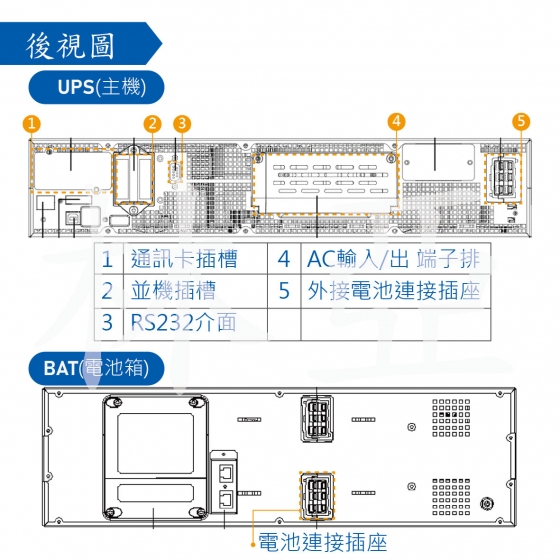 後視圖

UPS(主機)

1 2 3 4 5

| 1 | 通訊卡插槽 | 4 | AC輸入/出 端子排 |
|---|---|---|---|
| 2 | 並機插槽 | 5 | 外接電池連接插座 |
| 3 | RS232介面 | | |

BAT(電池箱)

電池連接插座